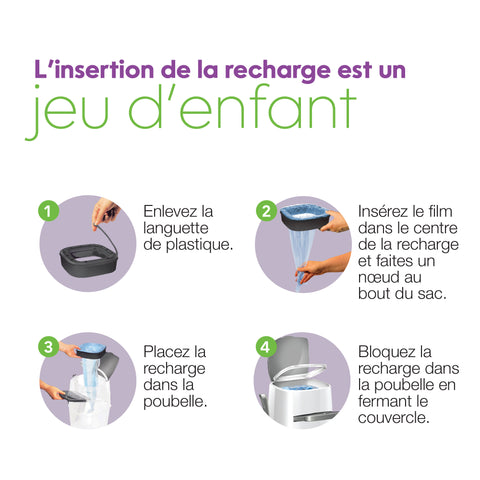 L'insertion de la recharge est un jeu d'enfant

1 Enlevez la languette de plastique.

2 Insérez le film dans le centre de la recharge et faites un nœud au bout du sac.

3 Placez la recharge dans la poubelle.

4 Bloquez la recharge dans la poubelle en fermant le couvercle.